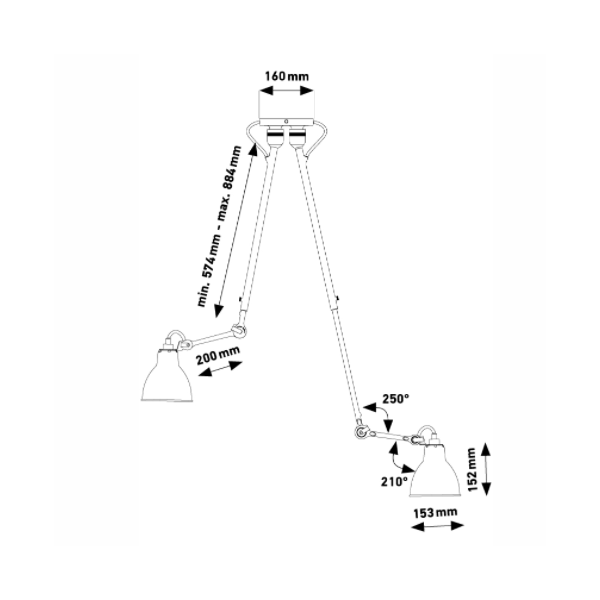 160 mm

min. 574 mm - max. 884 mm

200 mm

250°

210°

152 mm

153 mm