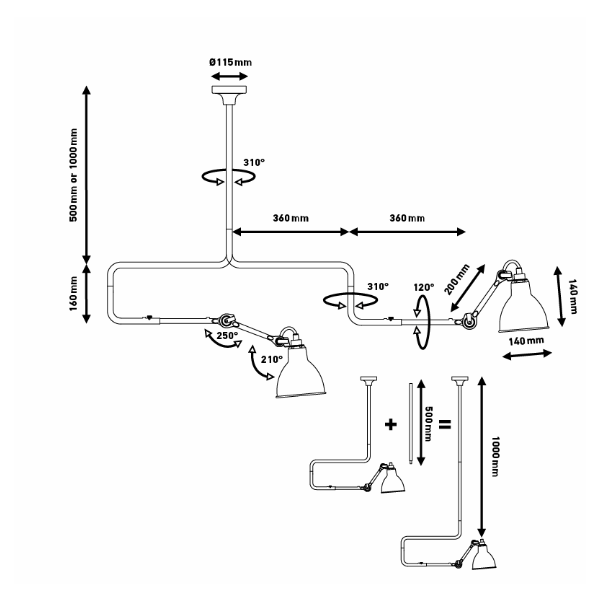 Ø115mm

500mm or 1000mm

310°

360mm

360mm

160mm

310°

120°

200mm

140mm

140mm

250°

210°

+

500mm

=

1000mm